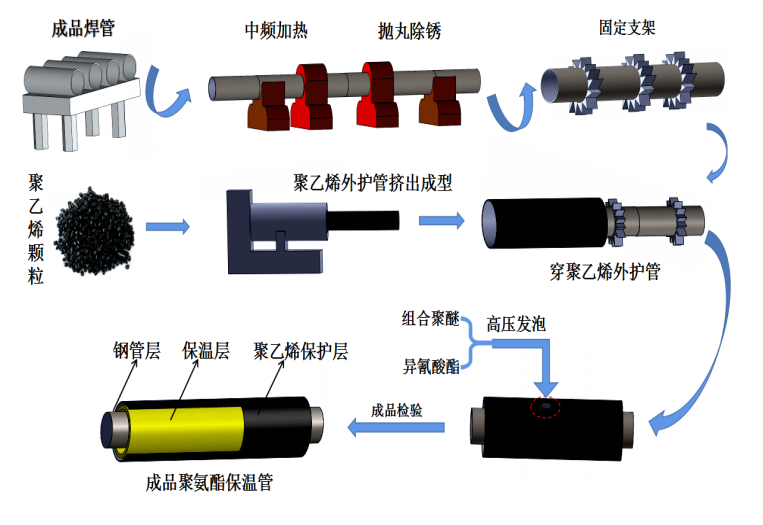 成品焊管

中频加热

抛丸除锈

固定支架

聚乙烯颗粒

聚乙烯外护管挤出成型

穿聚乙烯外护管

组合聚醚

异氰酸酯

高压发泡

钢管层

保温层

聚乙烯保护层

成品检验

成品聚氨酯保温管